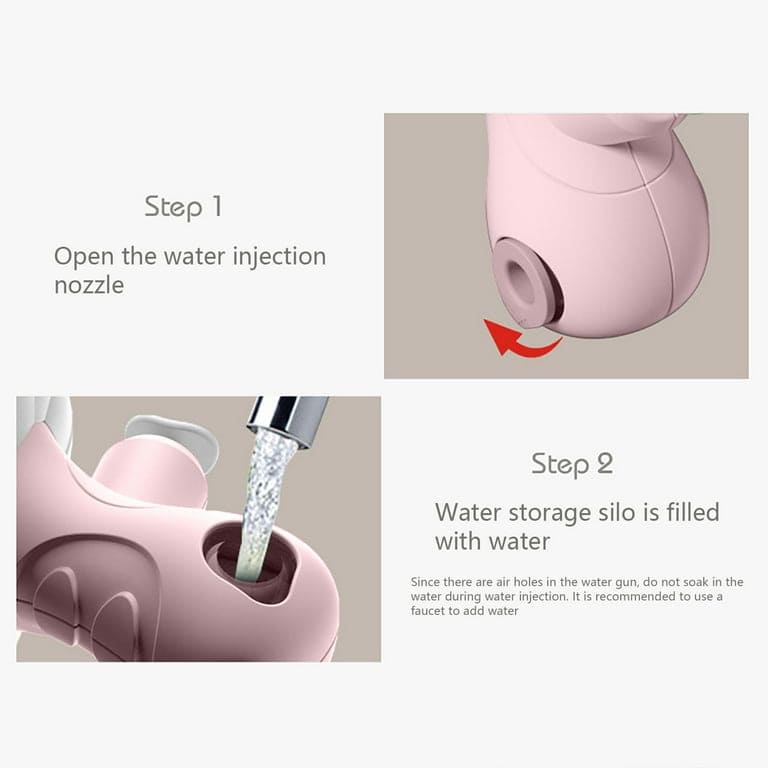 Step 1

Open the water injection nozzle

Step 2

Water storage silo is filled with water

Since there are air holes in the water gun, do not soak in the water during water injection. It is recommended to use a faucet to add water